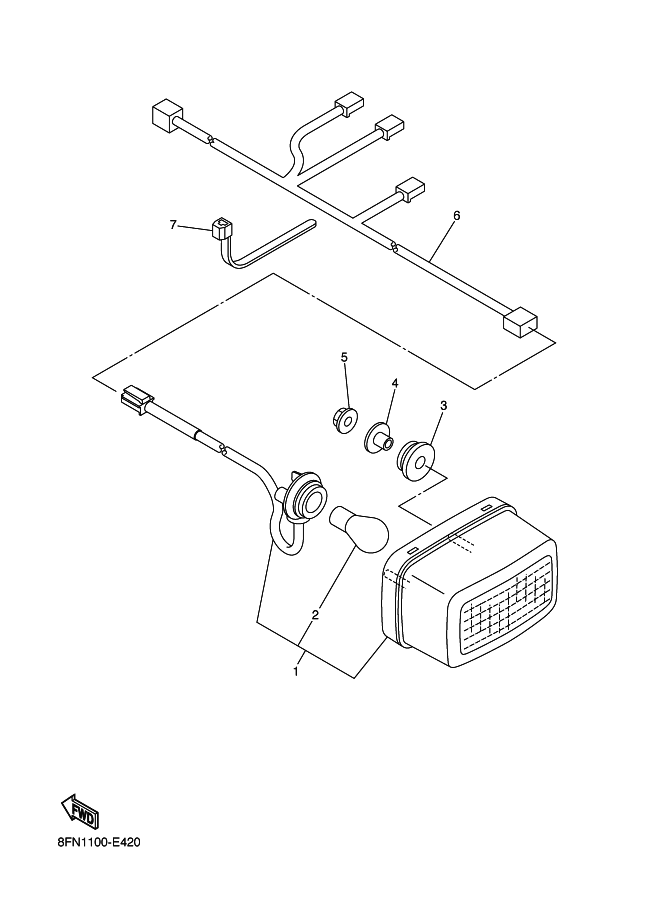 7
6
5
4
3
2
1
FWD
8FN1100-E420