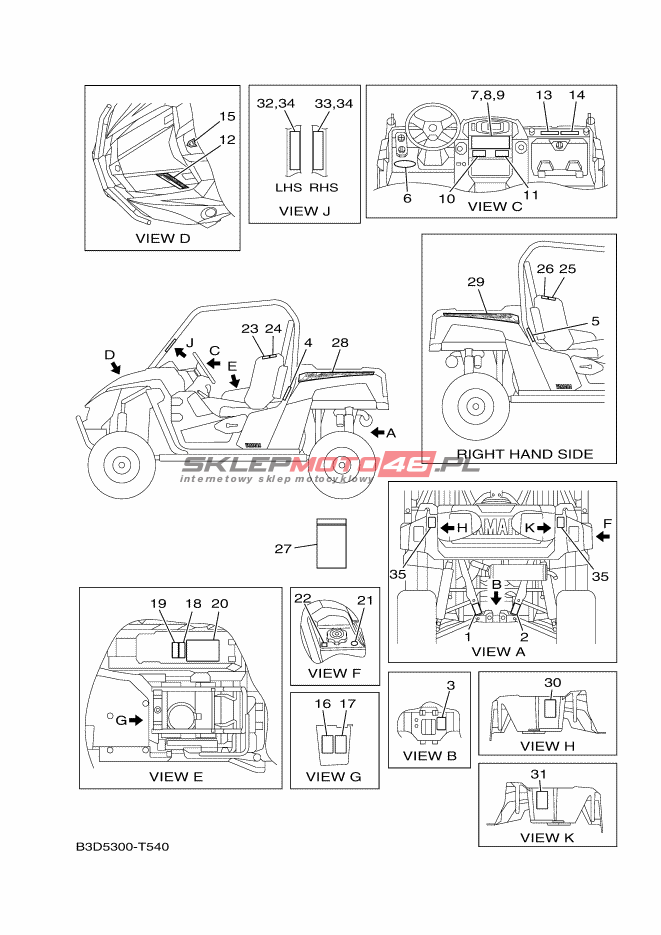 15
12
VIEW D

32,34
33,34
LHS RHS
VIEW J

7,8,9
13
14
6
10
11
VIEW C

29
26 25
5
RIGHT HAND SIDE

D
J
C
E
23 24
4
28
A

SKLEPMOTO46.PL
internetowy sklep motocyklowy

27

H
K
F
35
35
B
1
2
VIEW A

19 18 20
G
VIEW E

22
21
VIEW F

16 17
VIEW G

3
VIEW B

30
VIEW H

31
VIEW K

B3D5300-T540