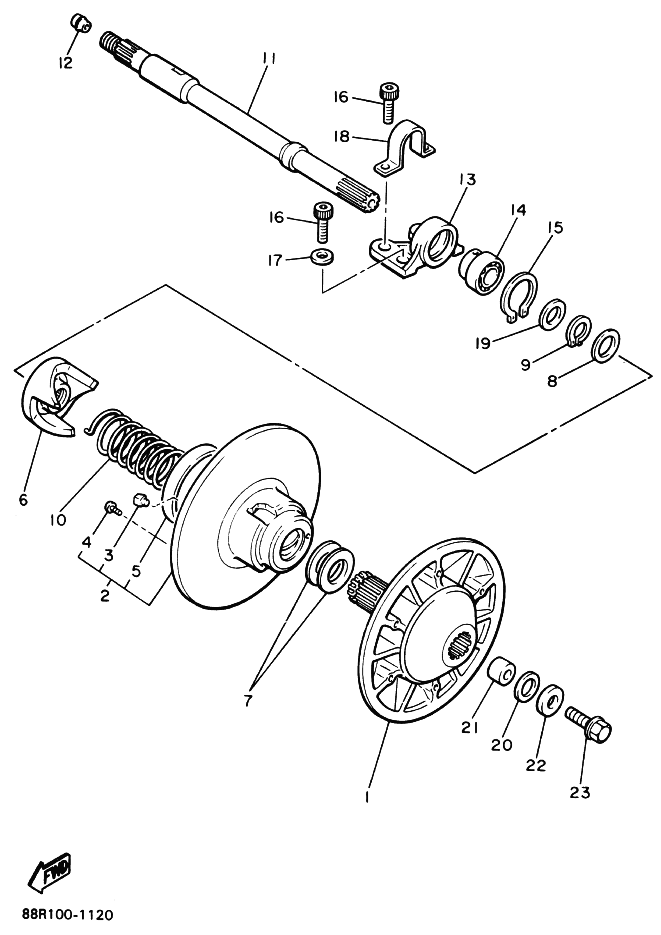 12
11
16
18
13
14
15
16
17
19
9
8
6
10
4
3
5
2
7
21
20
22
23
1
FWD
88R100-1120