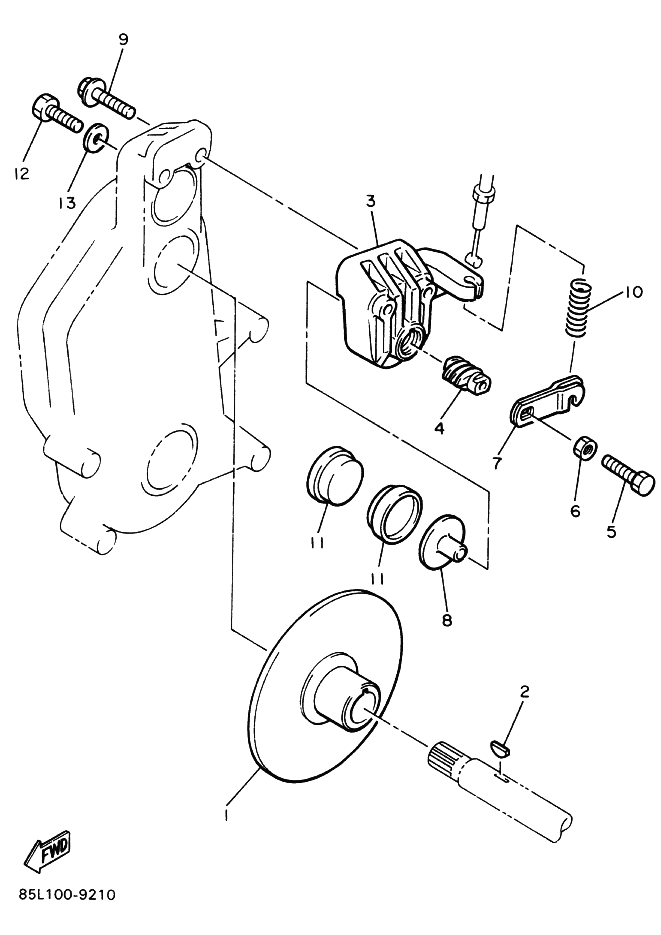 9
12
13
3
10
4
7
6
5
11
11
8
2
1
FWD
85L100-9210