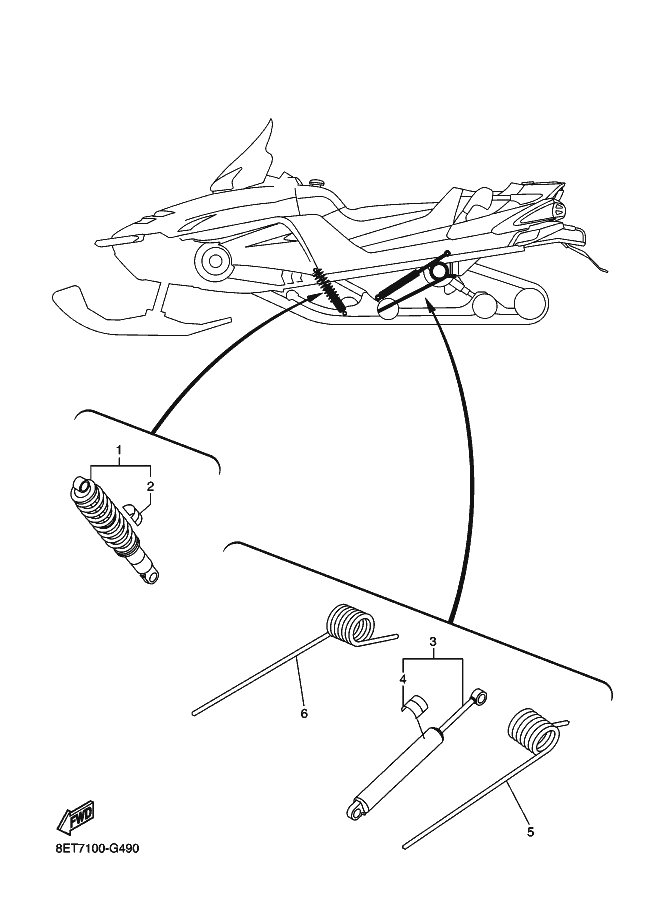 1
2
3
4
6
5
FWD
8ET7100-G490