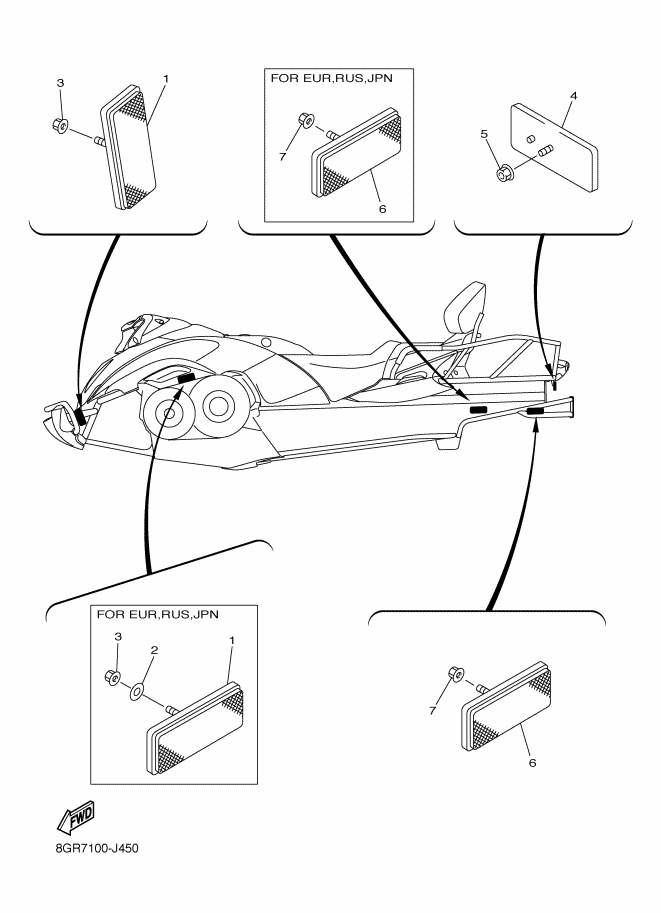 3
1

FOR EUR,RUS,JPN
7
6

4
5

FOR EUR,RUS,JPN
3
2
1

7
6

FWD
8GR7100-J450