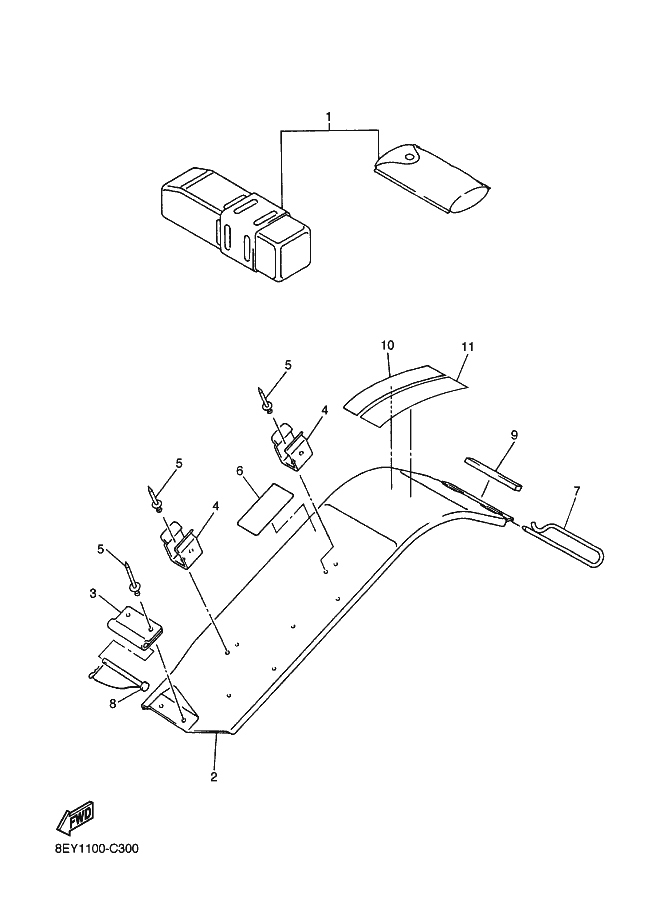 1
10
11
5
4
9
5
6
7
4
5
3
8
2
FWD
8EY1100-C300