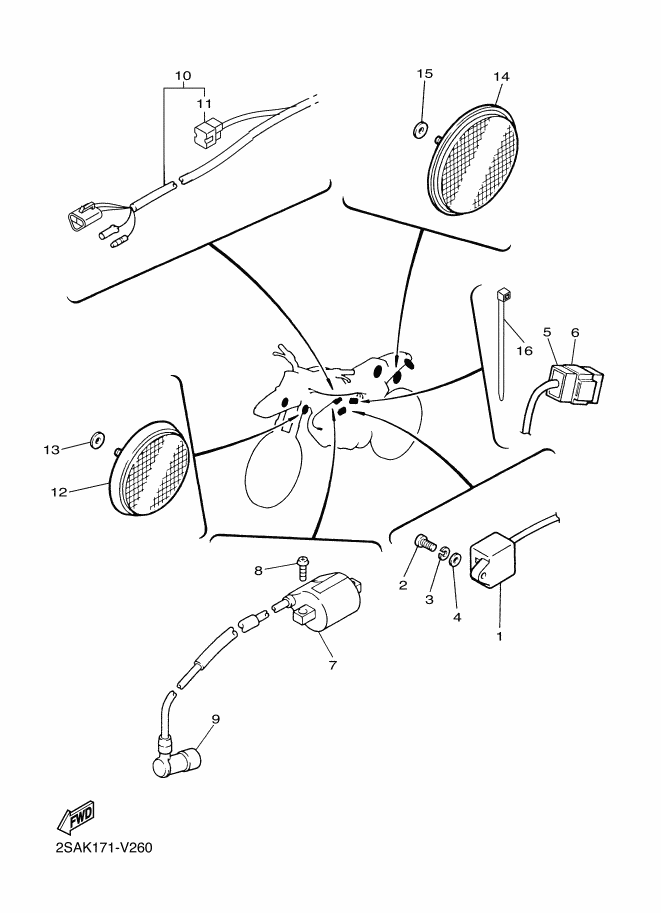 10
11
15
14
16
5
6
13
12
8
2
3
4
1
7
9
FWD
2SAK171-V260