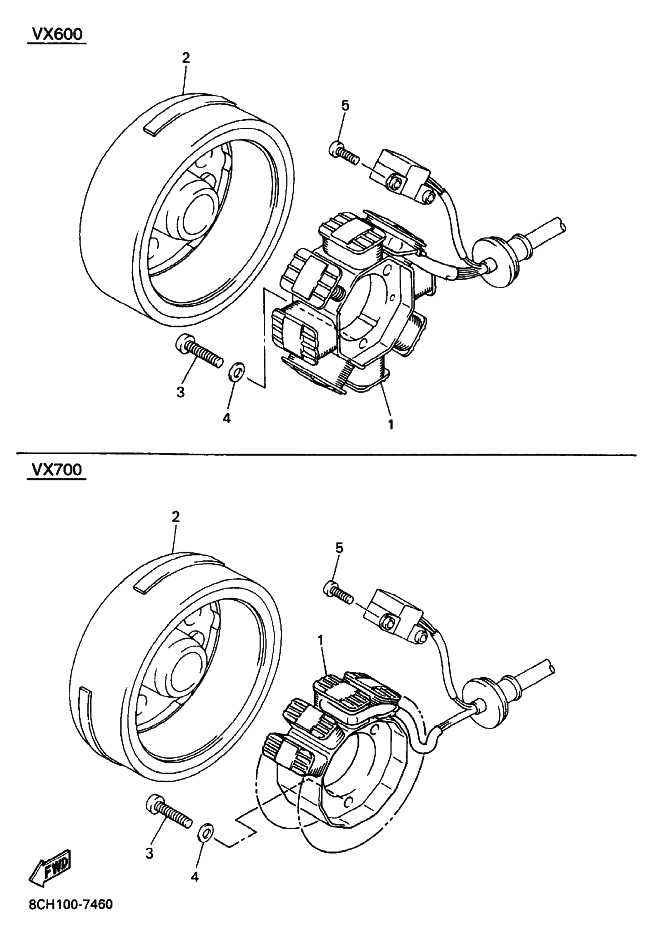 VX600

2

5

3

4

1

VX700

2

5

1

3

4

FWD

8CH100-7460