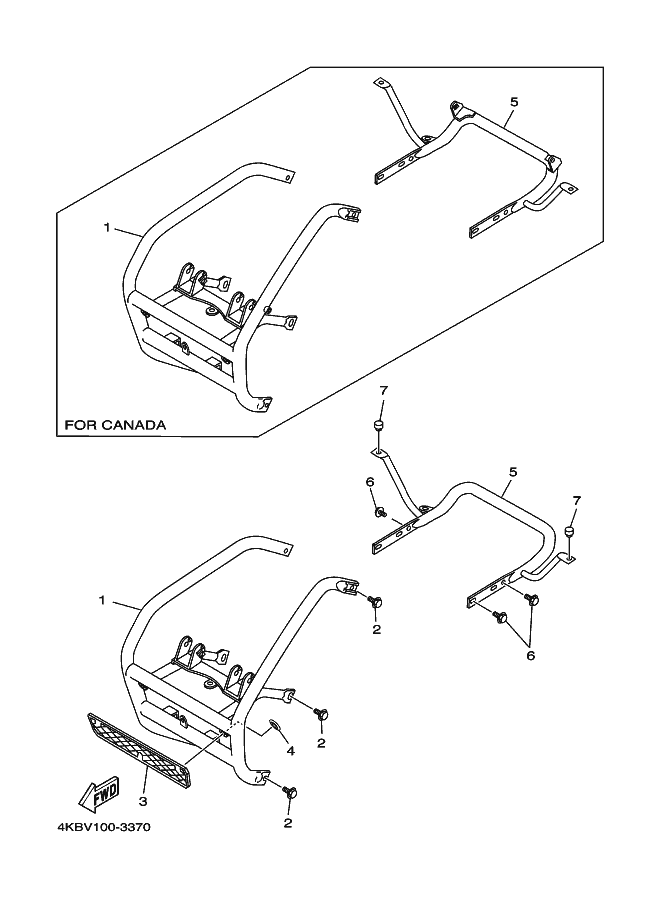 5
1
FOR CANADA
7
6
5
7
1
2
6
2
4
3
2
FWD
4KBV100-3370