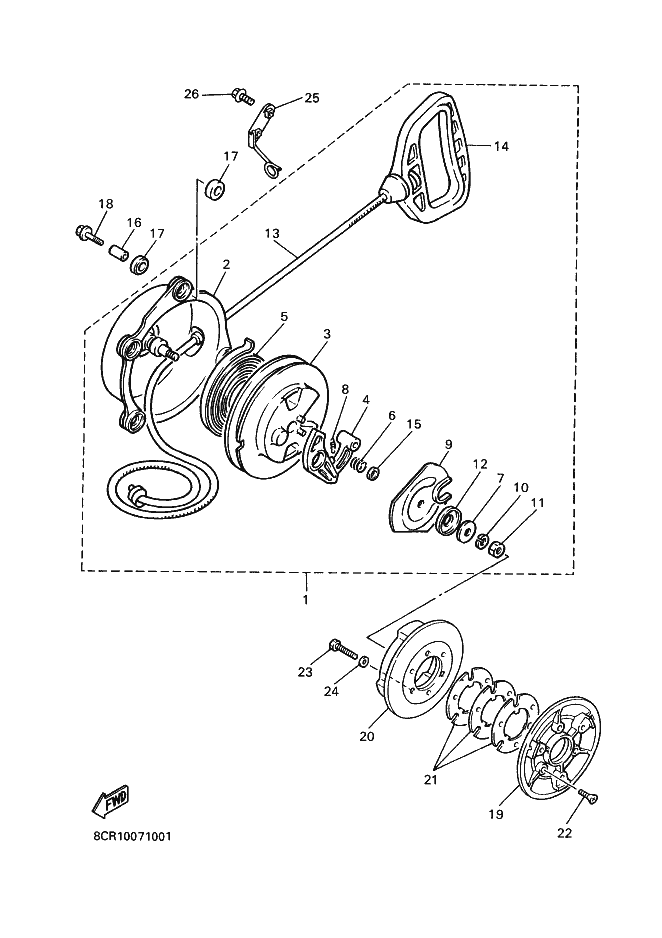 26
25
14
17
18
16
17
13
2
5
3
8
4
6
15
9
12
7
10
11
1
23
24
20
21
19
22
FWD
8CR10071001