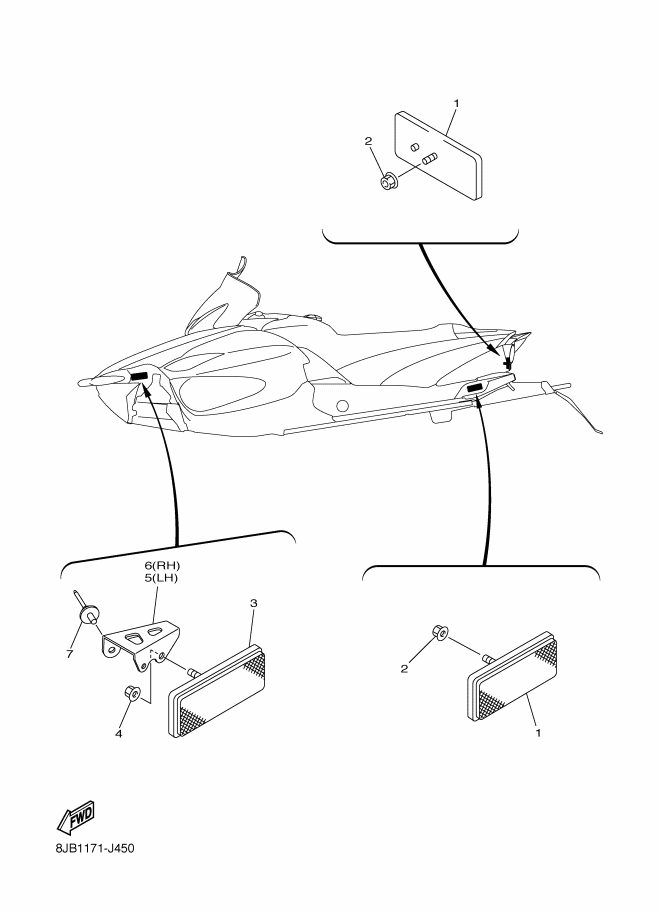 1
2
6(RH)
5(LH)
3
7
4
2
1
FWD
8JB1171-J450