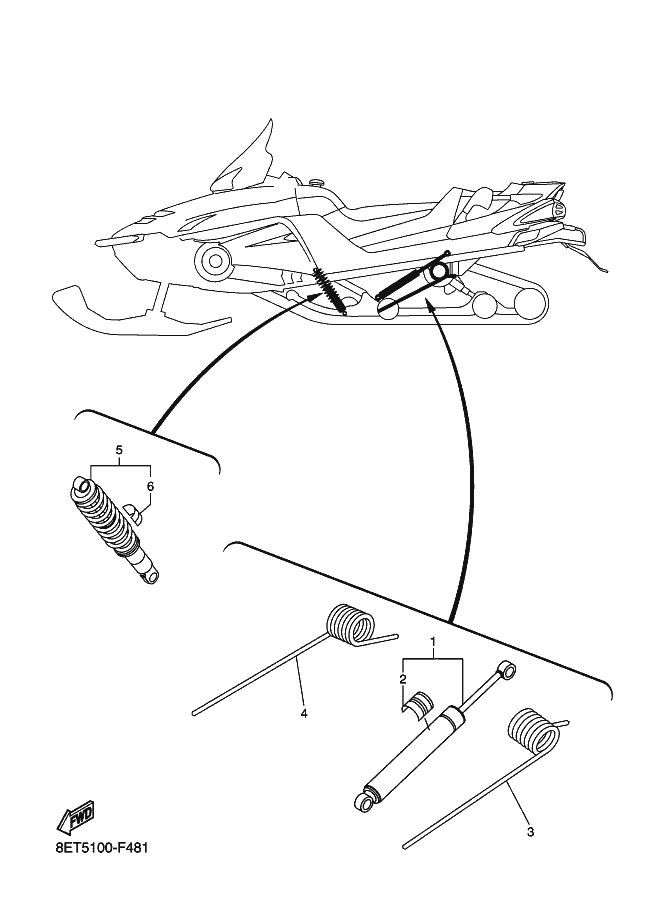 5
6
1
2
4
3
FWD
8ET5100-F481