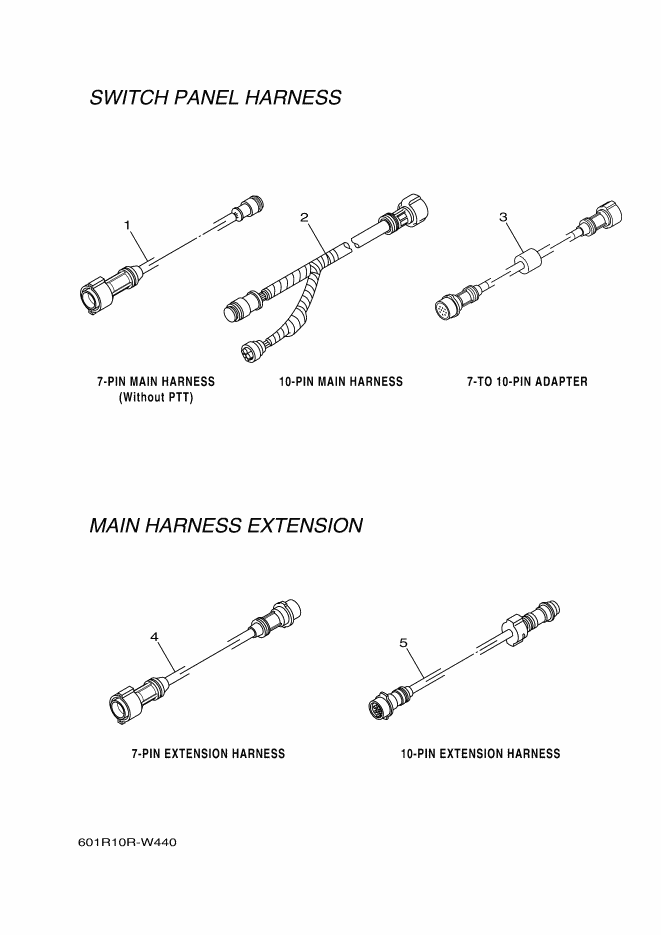 SWITCH PANEL HARNESS

1

2

3

7-PIN MAIN HARNESS (Without PTT)

10-PIN MAIN HARNESS

7-TO 10-PIN ADAPTER

MAIN HARNESS EXTENSION

4

5

7-PIN EXTENSION HARNESS

10-PIN EXTENSION HARNESS

601R10R-W440