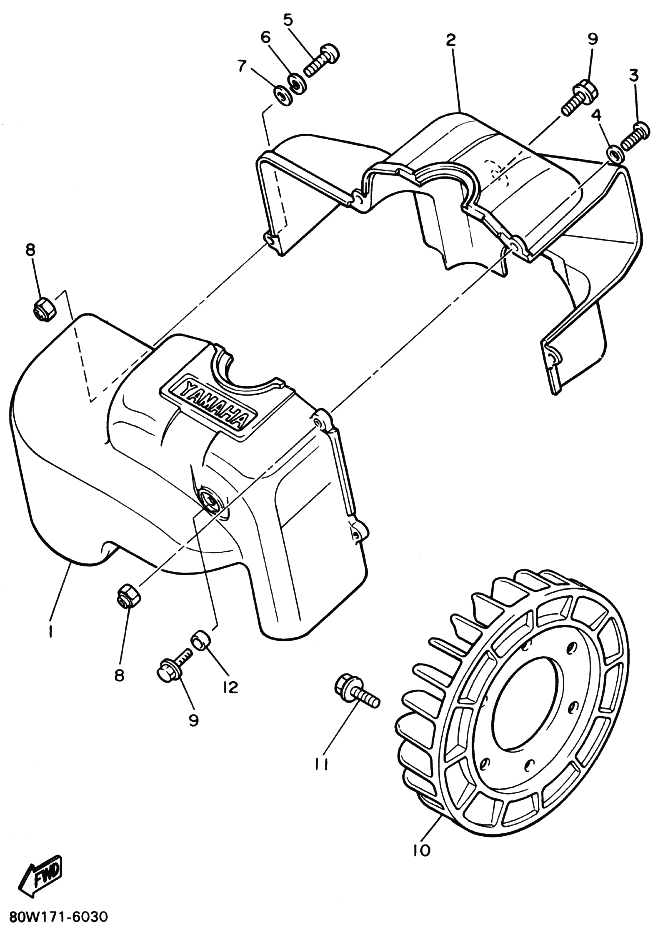 5
6
7
2
9
3
4
8
YAMAHA
1
8
12
9
11
10
FWD
80W171-6030