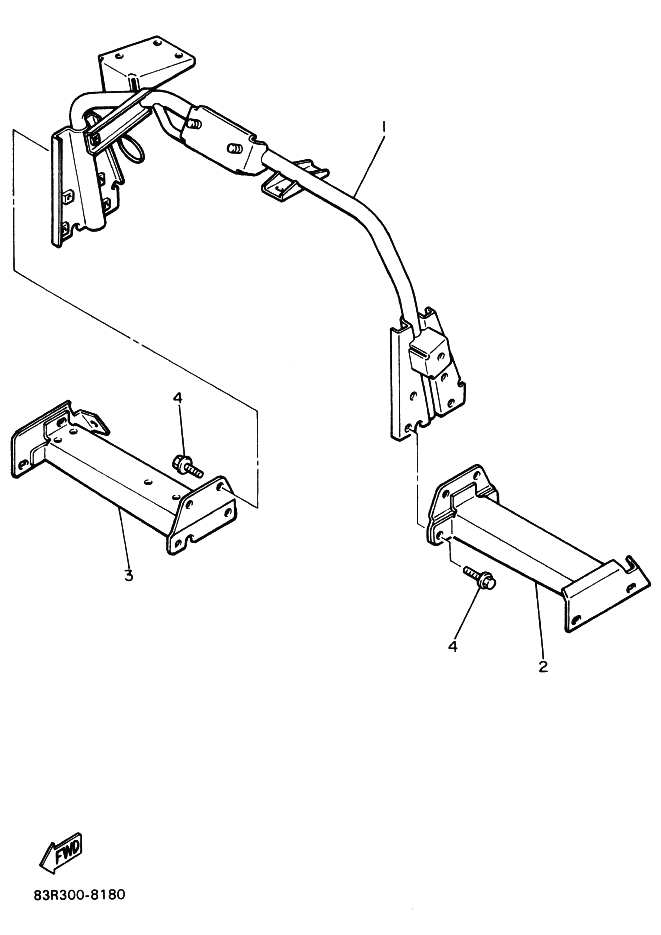 1

4

3

4

2

FWD

83R300-8180