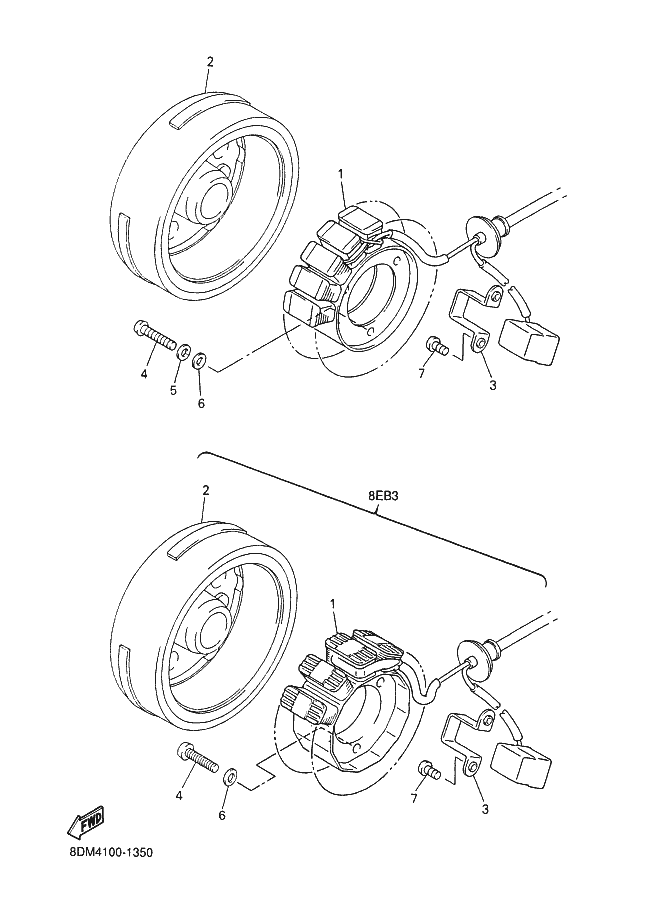 2
1
4
5
6
7
3
8EB3
2
1
4
6
7
3
FWD
8DM4100-1350