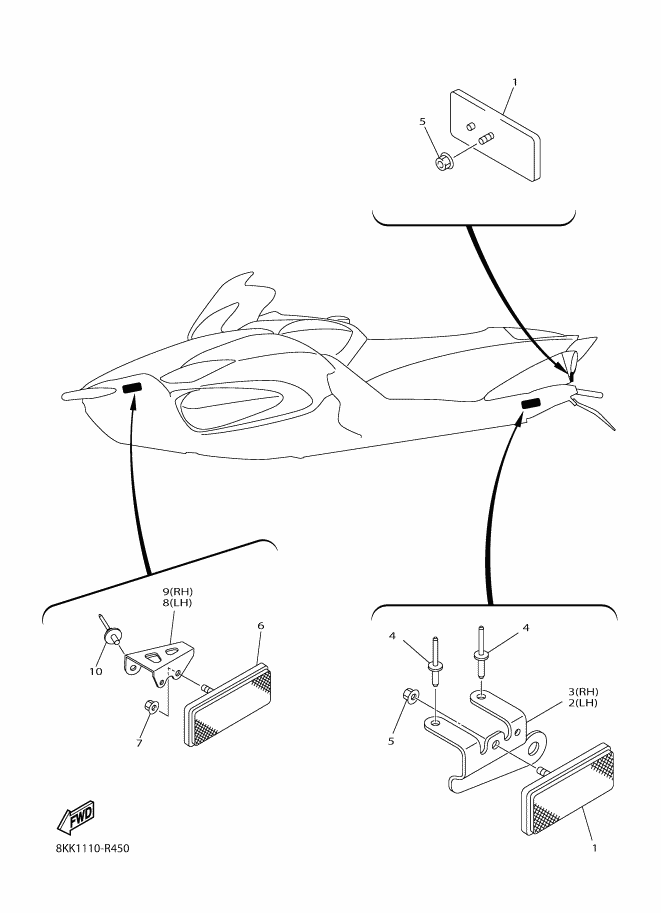 1
5
9(RH)
8(LH)
6
10
7
4
4
3(RH)
2(LH)
5
1
FWD
8KK1110-R450