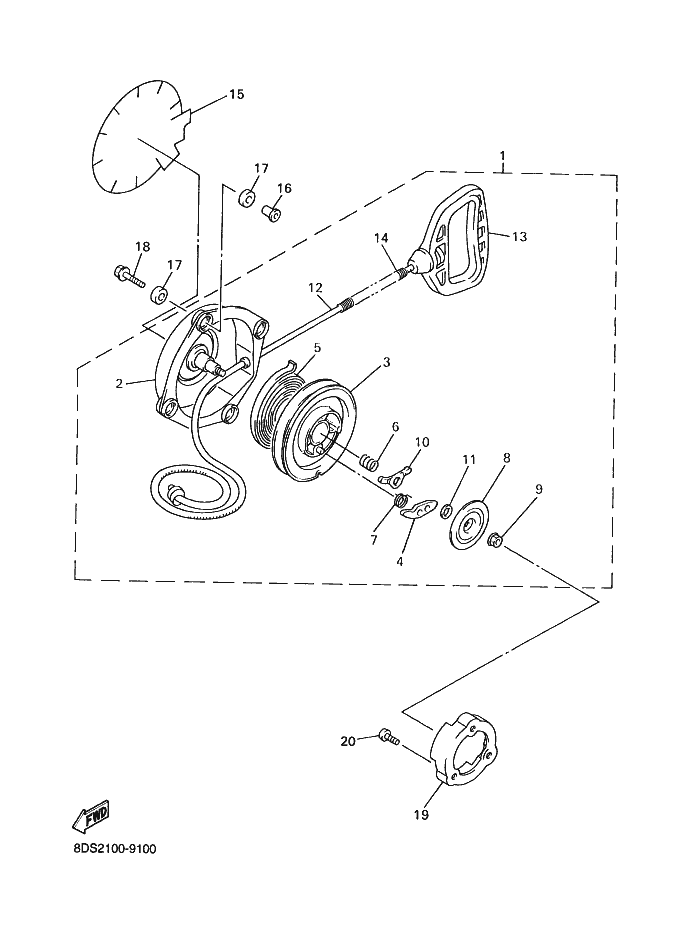 15
1
17
16
13
14
18
17
12
5
3
2
6
10
11
8
9
7
4
20
19
FWD
8DS2100-9100