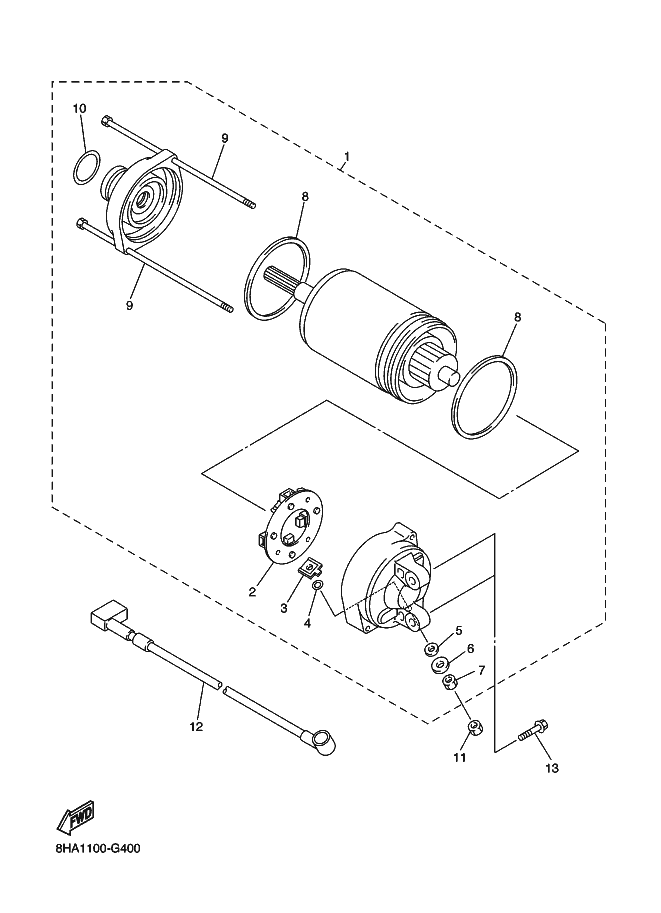 10
9
1
8
9
8
2
3
4
5
6
7
12
11
13
FWD
8HA1100-G400