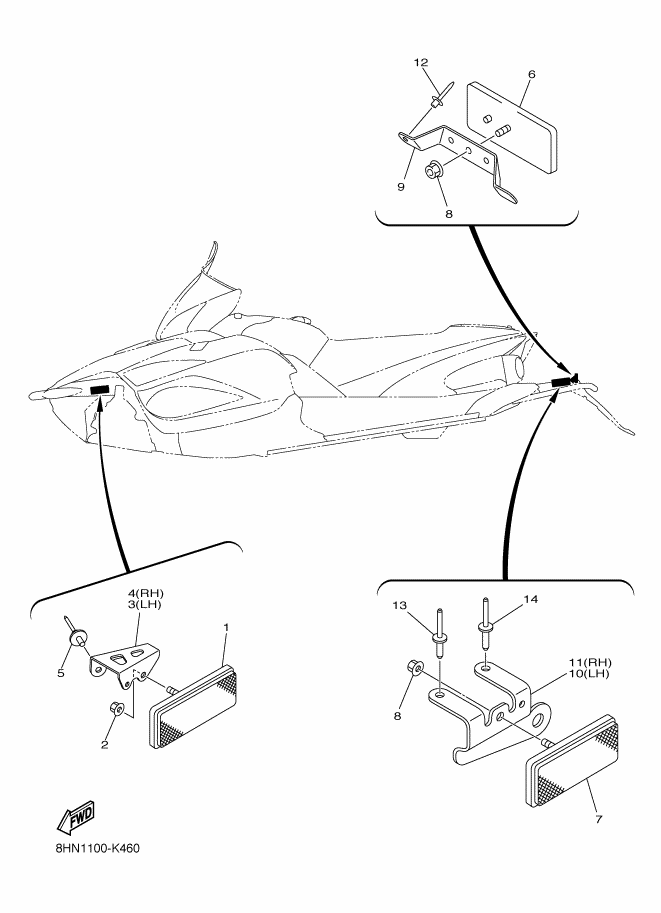 12
6
9
8
4(RH)
3(LH)
1
5
2
13
14
11(RH)
10(LH)
8
7
FWD
8HN1100-K460