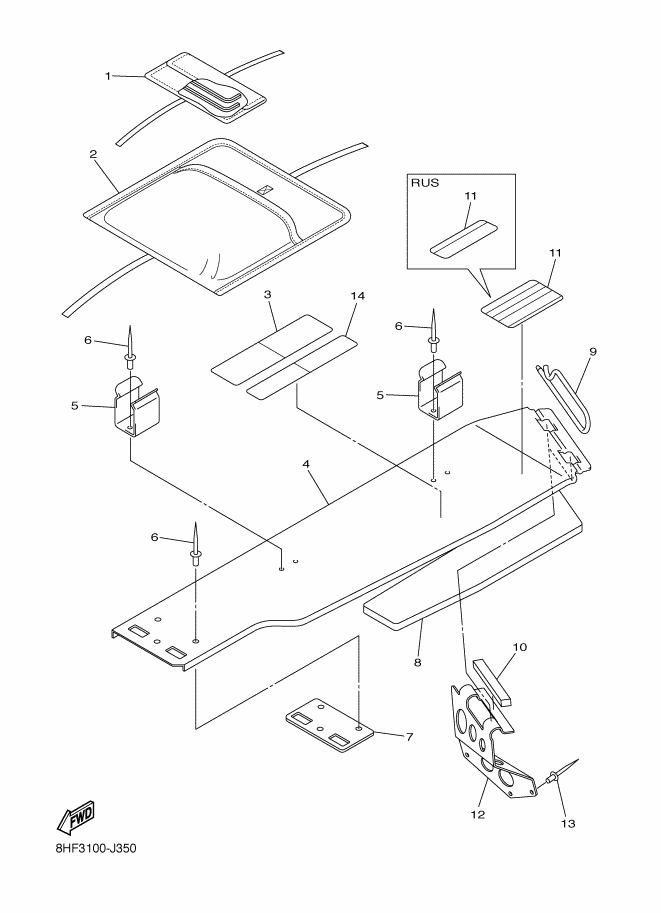 1
2
RUS
11
11
3
14
6
6
5
5
9
4
6
8
10
7
12
13
FWD
8HF3100-J350