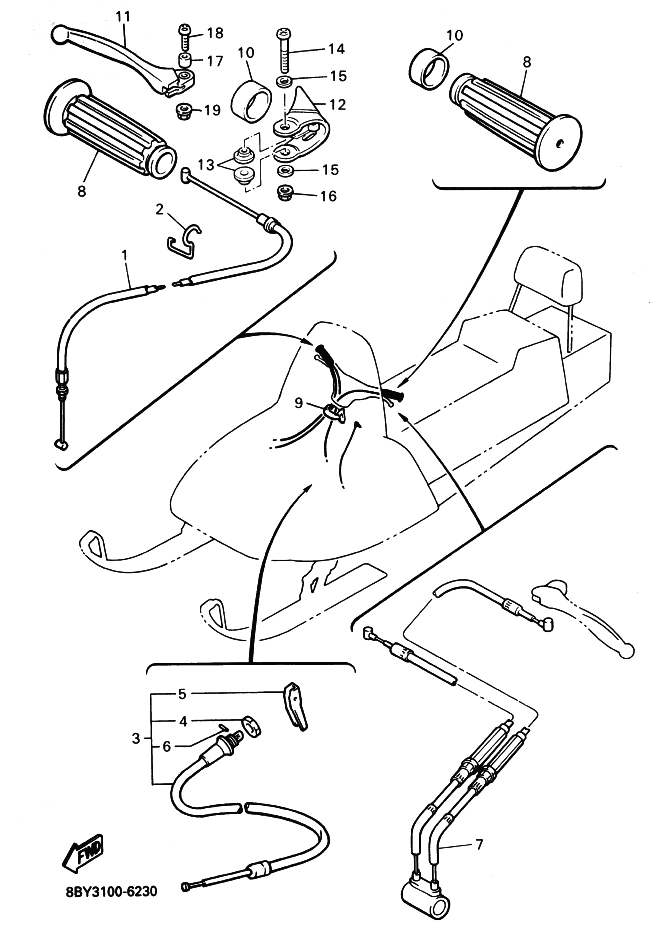 11
18
17
19
10
14
15
12
13
15
16
8
2
1
10
8
9
5
4
3
6
7
FWD
8BY3100-6230