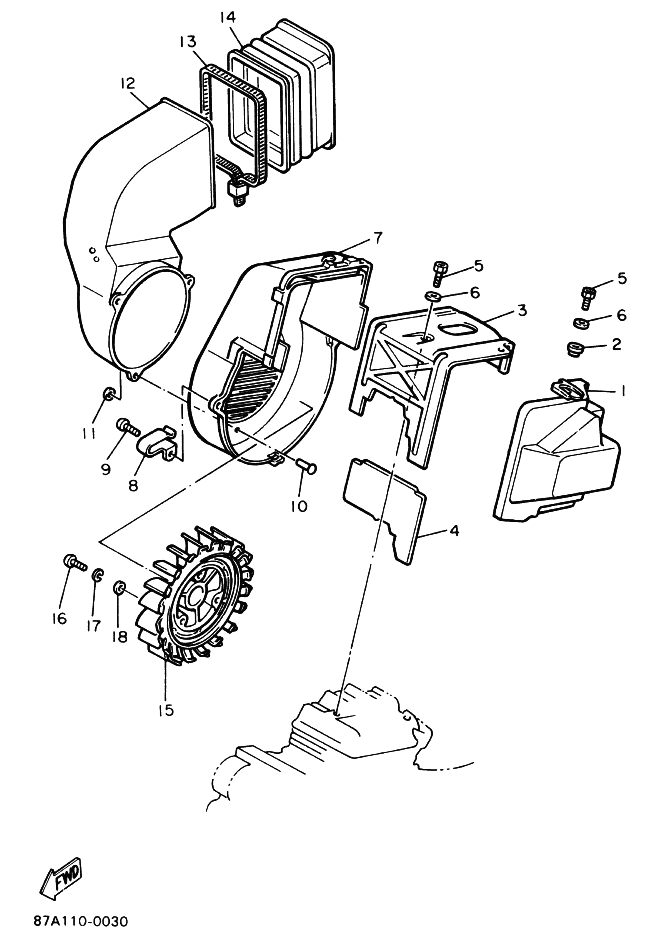 14
13
12
7
5
6
3
5
6
2
1
11
9
8
10
4
16
17
18
15
FWD
87A110-0030