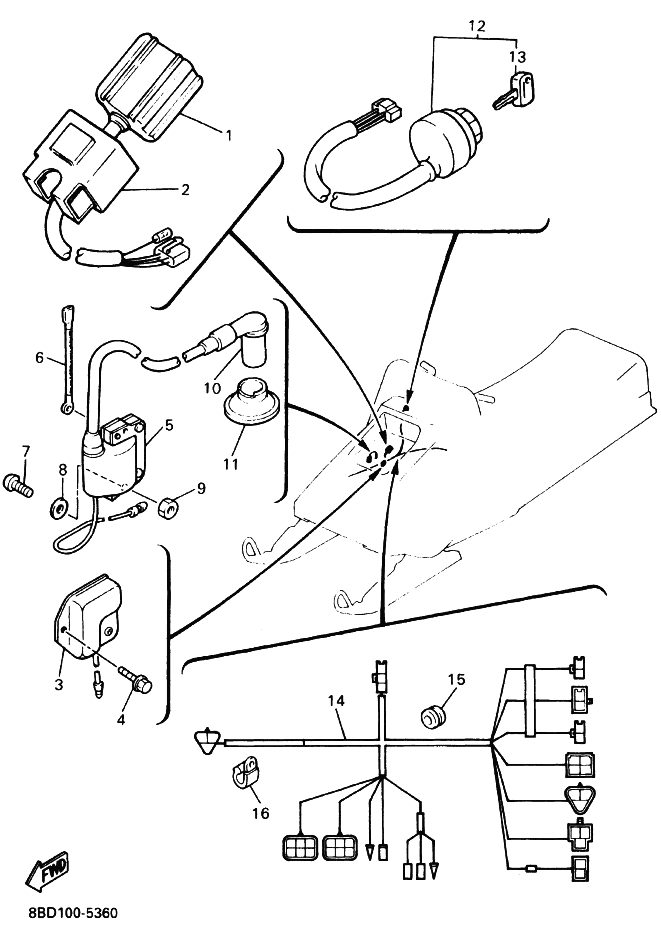 12
13
1
2
6
10
5
11
7
8
9
3
4
15
14
16
FWD
8BD100-5360