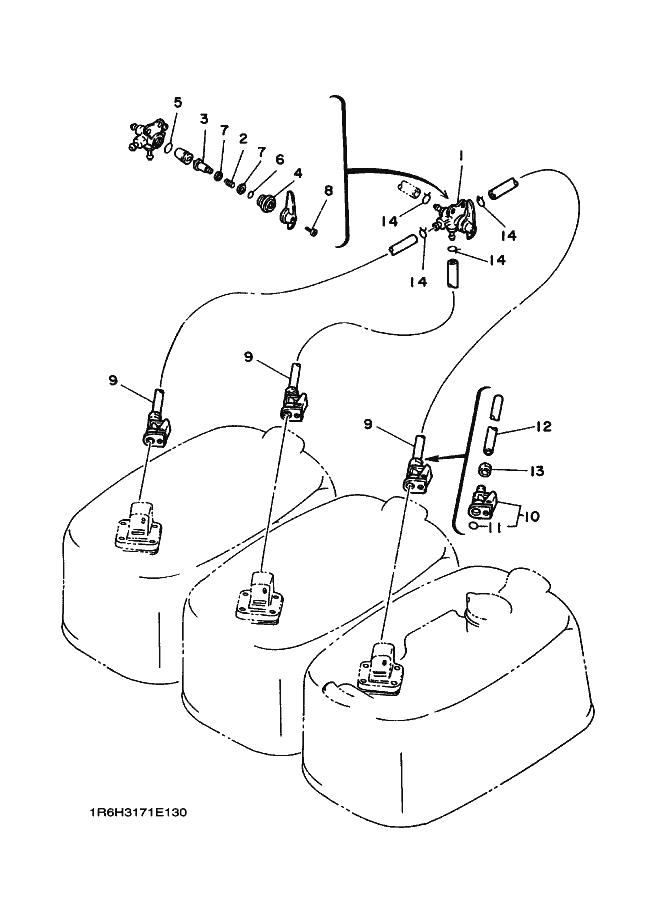 5
3
7
2
7
6
4
8
1
14
14
14
14
9
9
9
12
13
10
11
1R6H3171E130