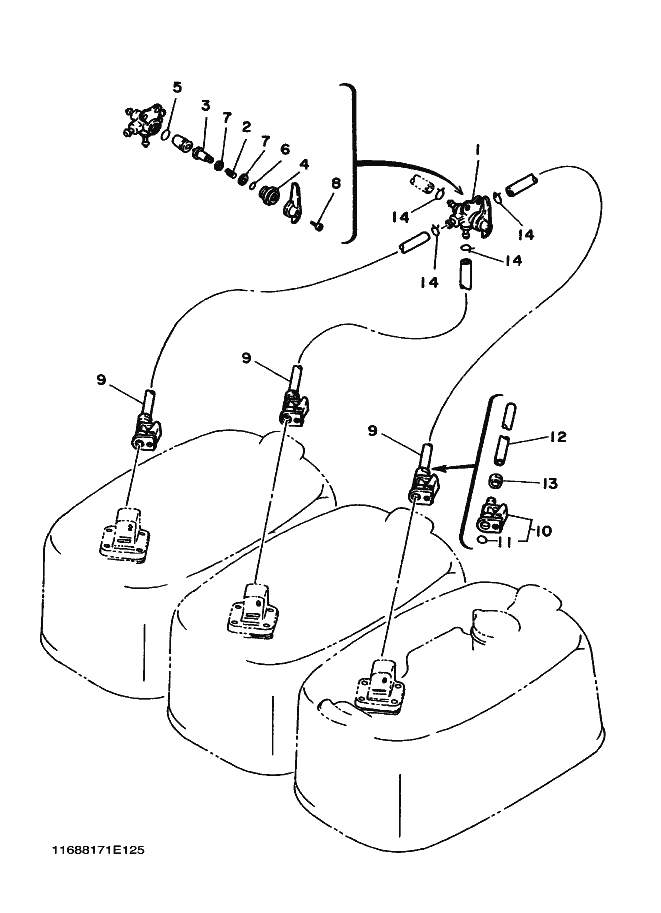 5
3
7
2
7
6
4
8
1
14
14
14
14
9
9
9
12
13
10
11
11688171E125