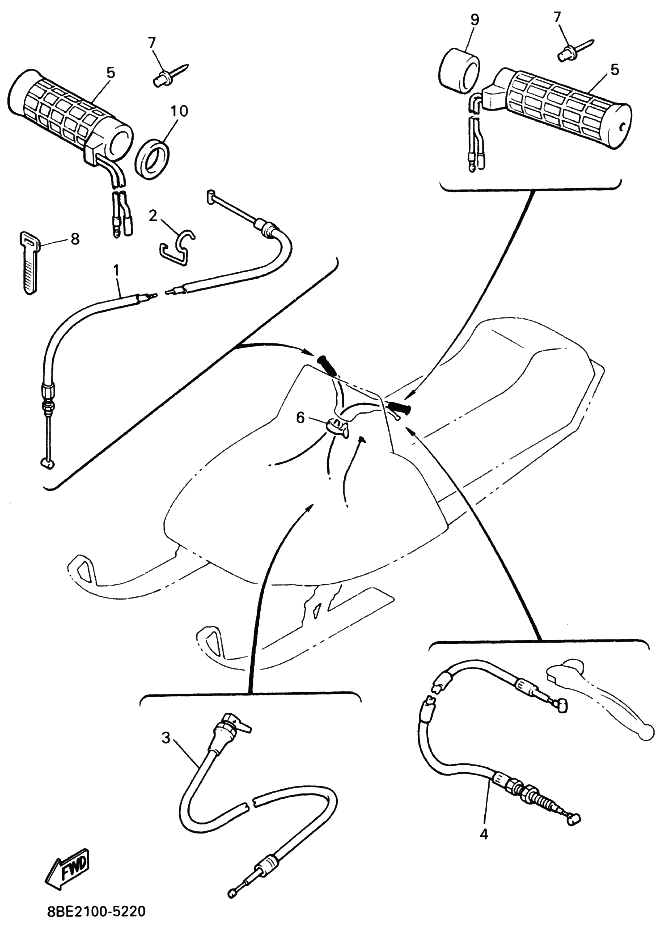 7
5
10
2
8
1
9
7
5
6
3
4
FWD
8BE2100-5220