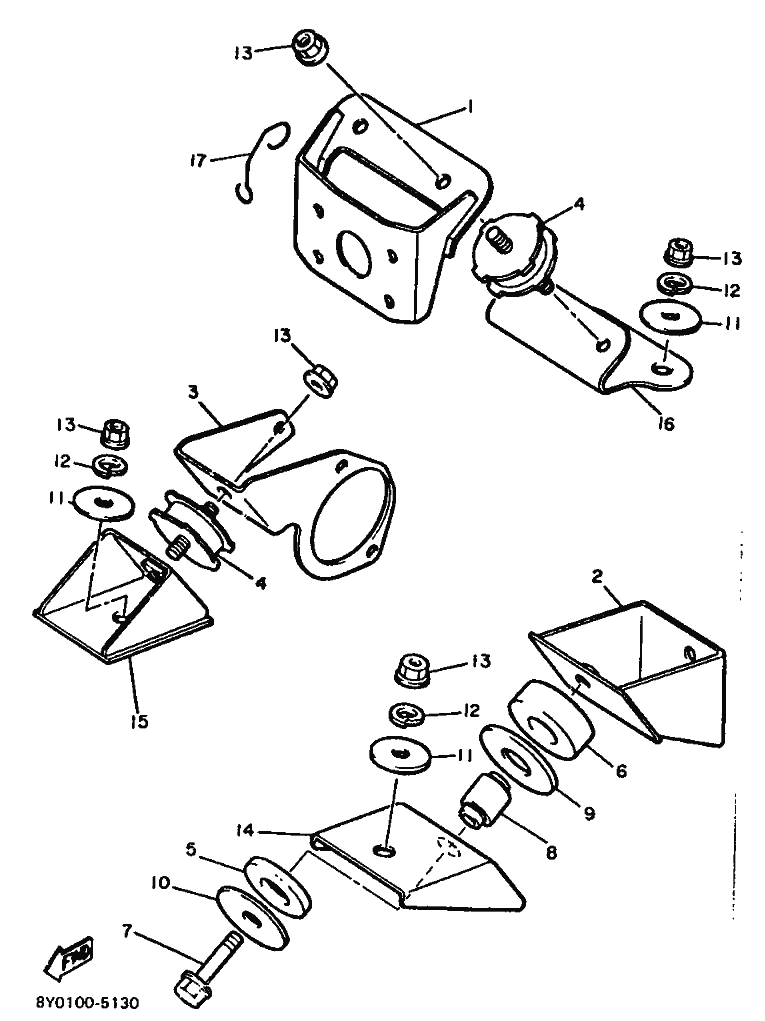 13
1
17
4
13
12
11
16
13
3
13
12
11
4
15
2
13
12
11
6
9
8
14
5
10
7
FWD
8Y0100-5130