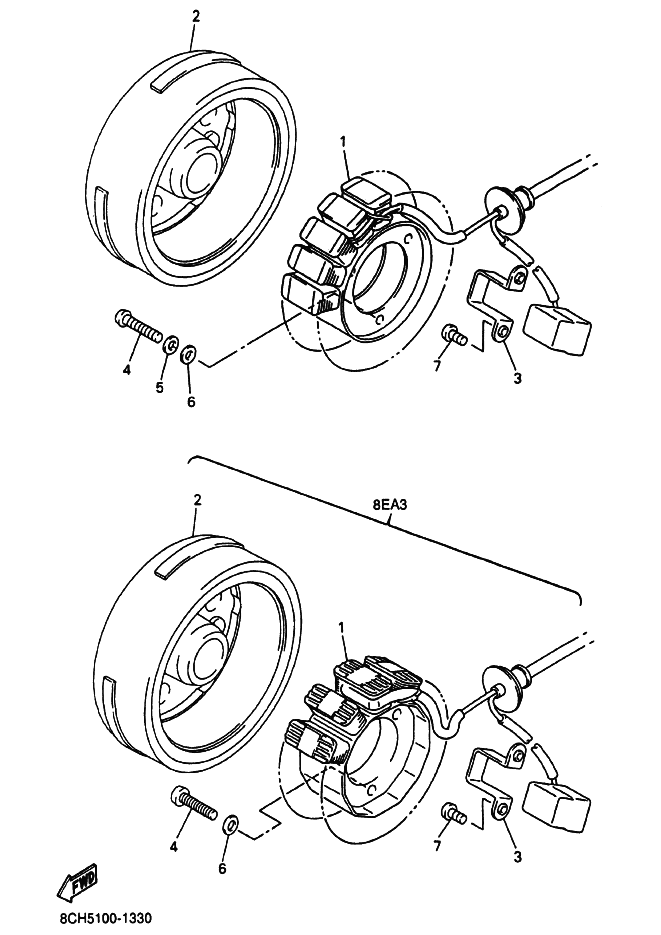 2
1
4
5
6
7
3
8EA3
2
1
4
6
7
3
FWD
8CH5100-1330