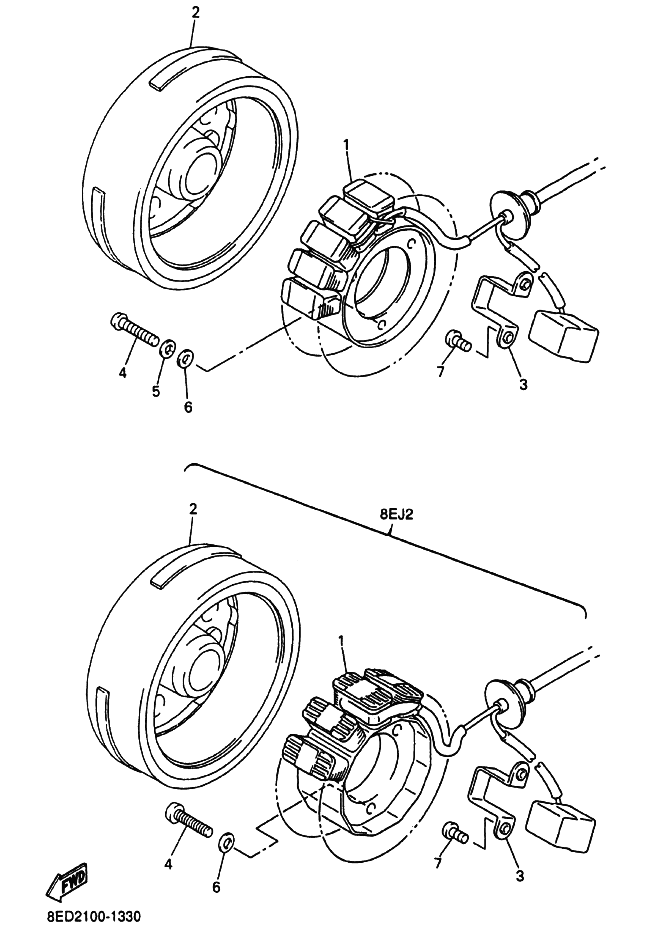 2
1
4
5
6
7
3

8EJ2
2
1
4
6
7
3
FWD
8ED2100-1330