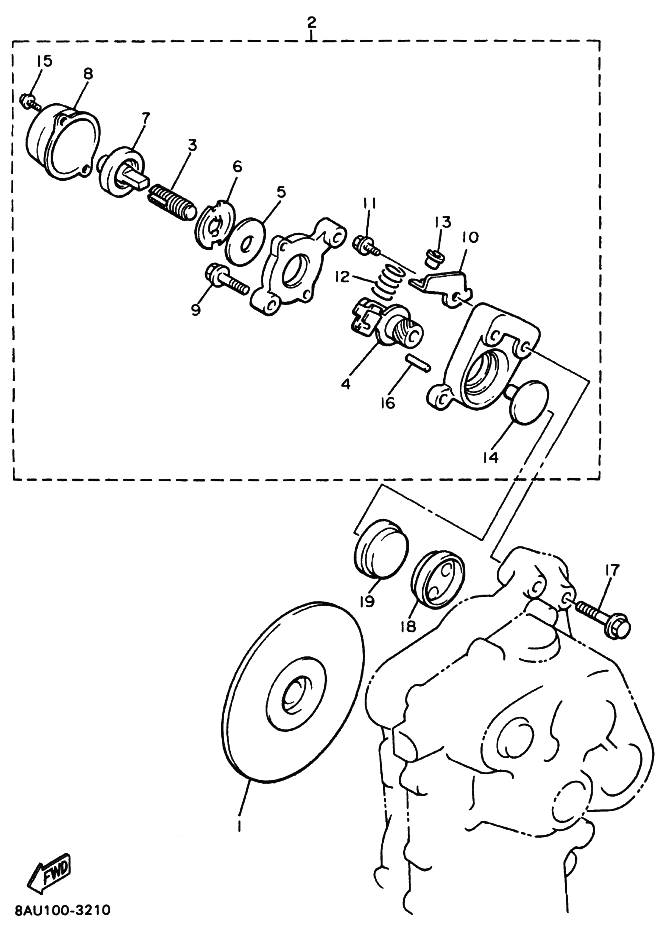 2
15
8
7
3
6
5
11
13
10
12
9
4
16
14
19
18
17
1
FWD
8AU100-3210