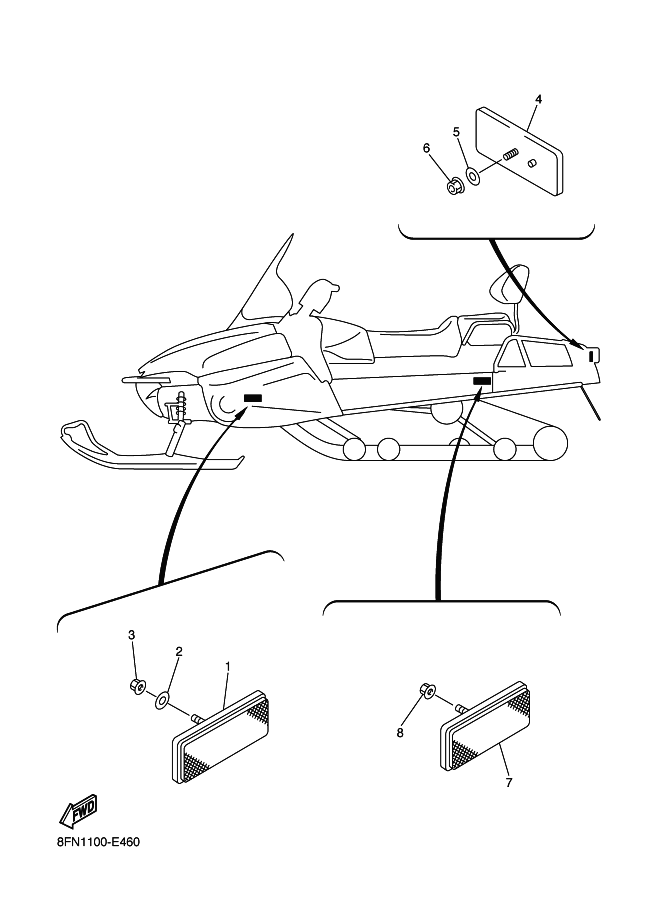 4
5
6
3
2
1
8
7
FWD
8FN1100-E460