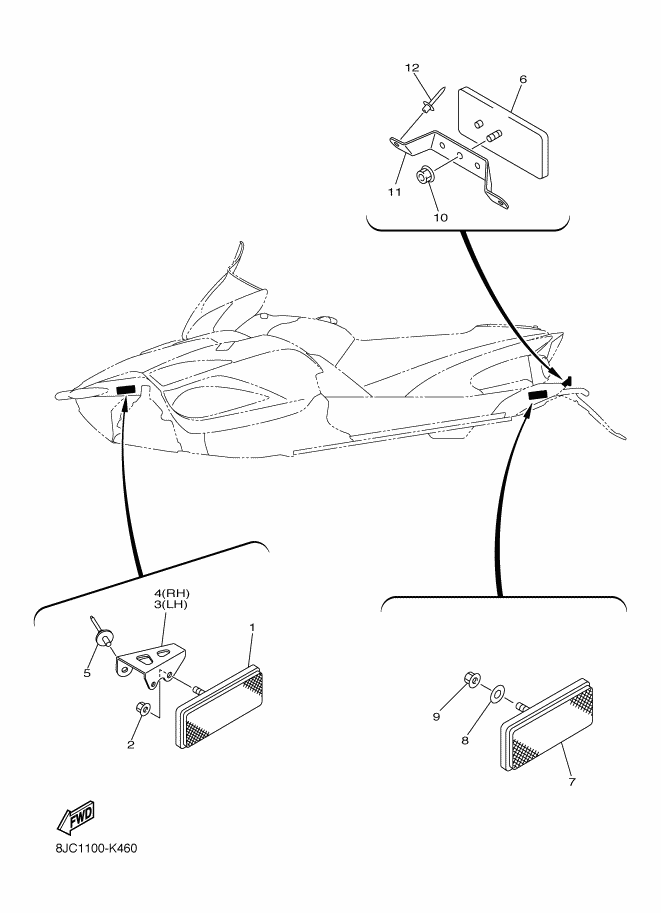 12
6
11
10
4(RH)
3(LH)
1
5
2
9
8
7
FWD
8JC1100-K460