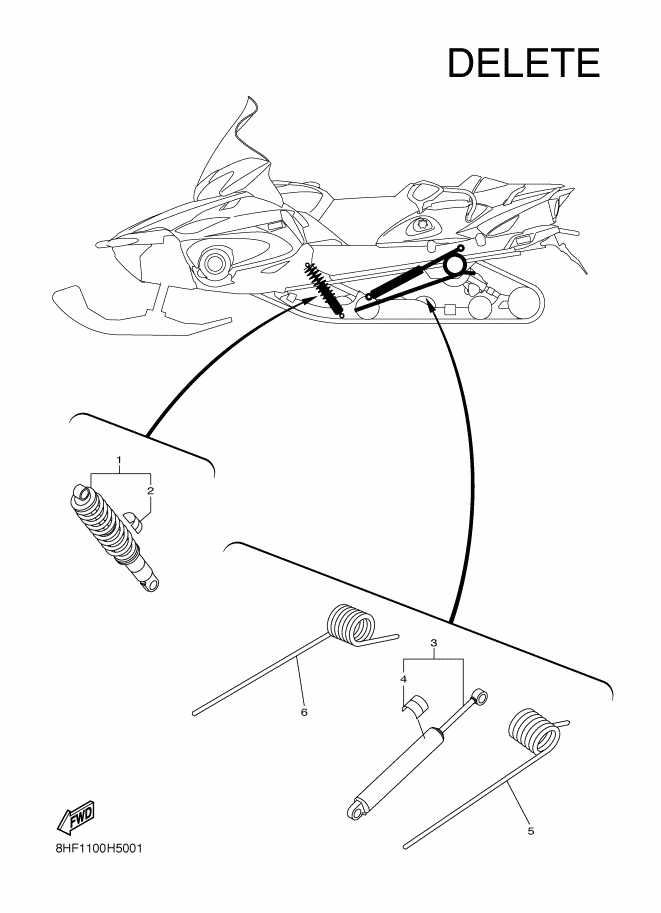 DELETE

1
2

3
4

6

5

FWD

8HF1100H5001