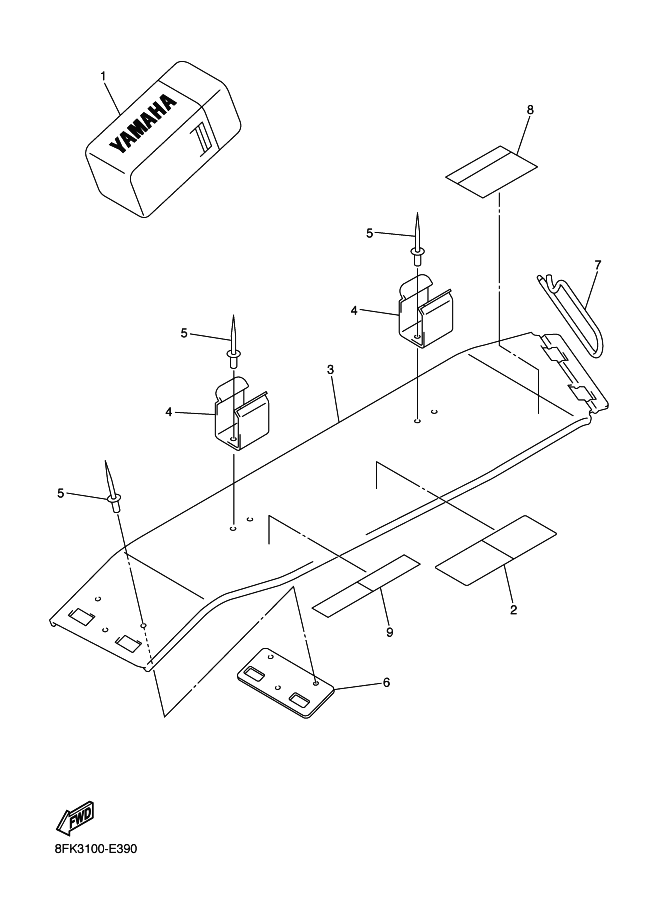 1
YAMAHA
8
5
7
4
5
3
4
5
2
9
6
FWD
8FK3100-E390