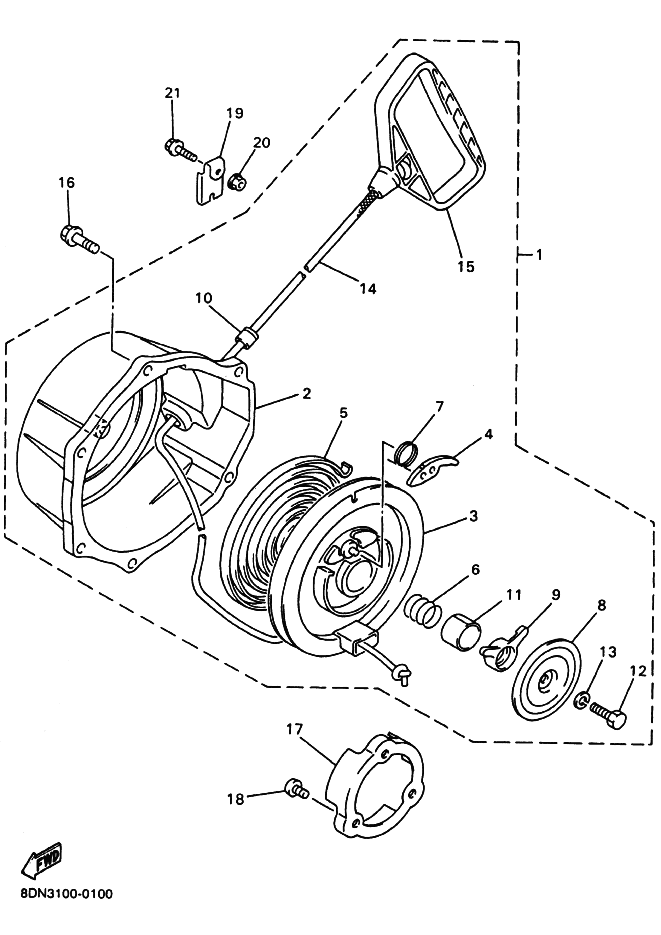 21
19
20
16
15
1
14
10
2
5
7
4
3
6
11
9
8
13
12
17
18
FWD
8DN3100-0100