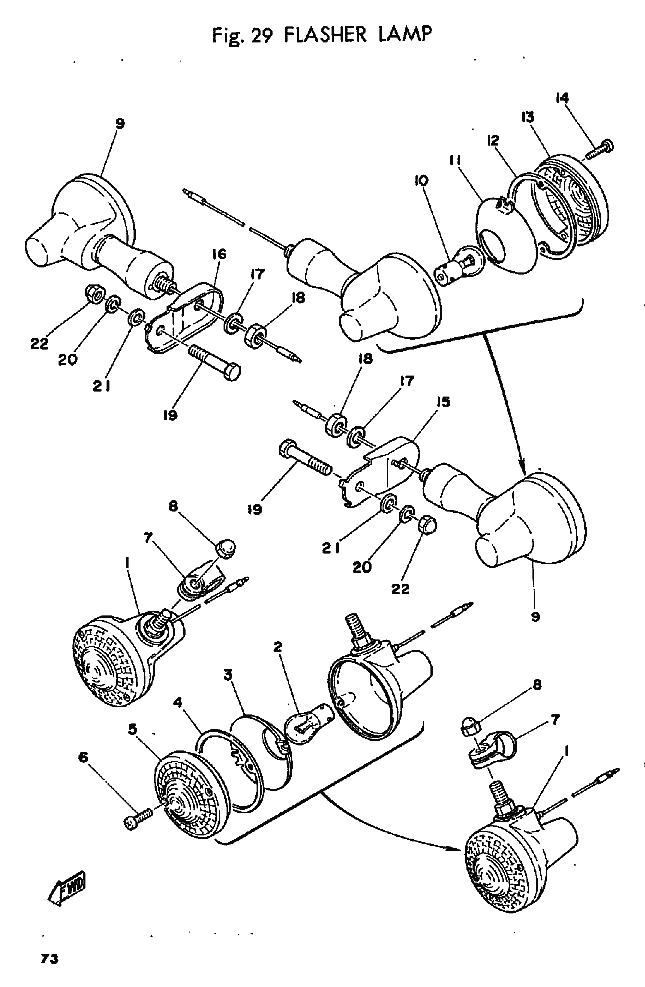 Fig. 29 FLASHER LAMP

9
14
13
12
11
10
16
17
18
22
20
21
19
18
17
15
19
21
20
22
9
8
7
1
2
3
4
5
6
8
7
1
FWD
73