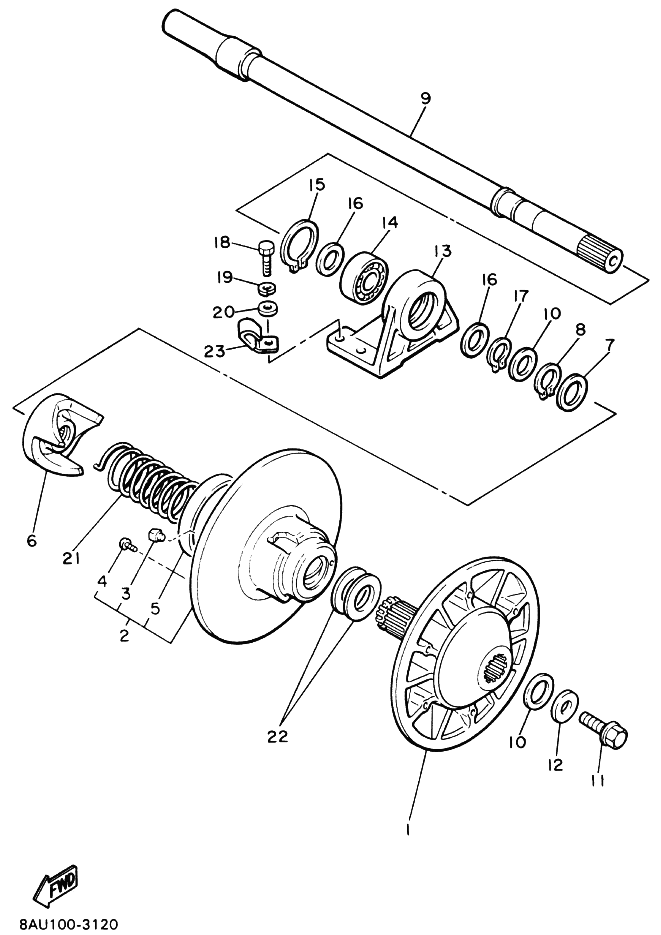 9
15
16
14
13
18
19
20
23
16
17
10
8
7
6
21
4
3
5
2
22
10
12
11
1
FWD
8AU100-3120