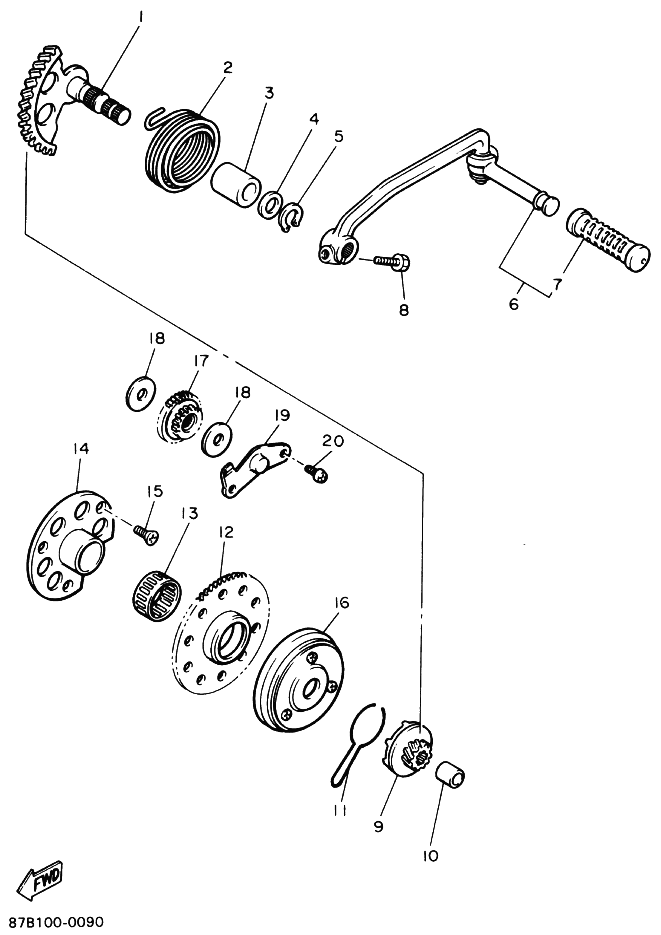 1
2
3
4
5
6
7
8
18
17
18
19
20
14
15
13
12
16
11
9
10
FWD
87B100-0090