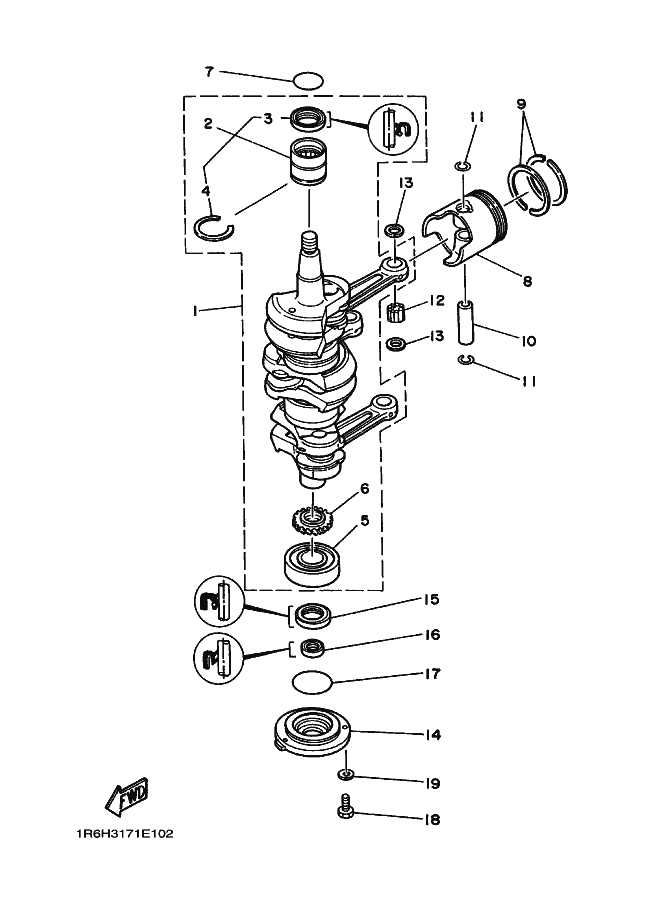 7
3
2
4
11
9
13
8
1
12
13
10
11
6
5
15
16
17
14
19
18
FWD
1R6H3171E102