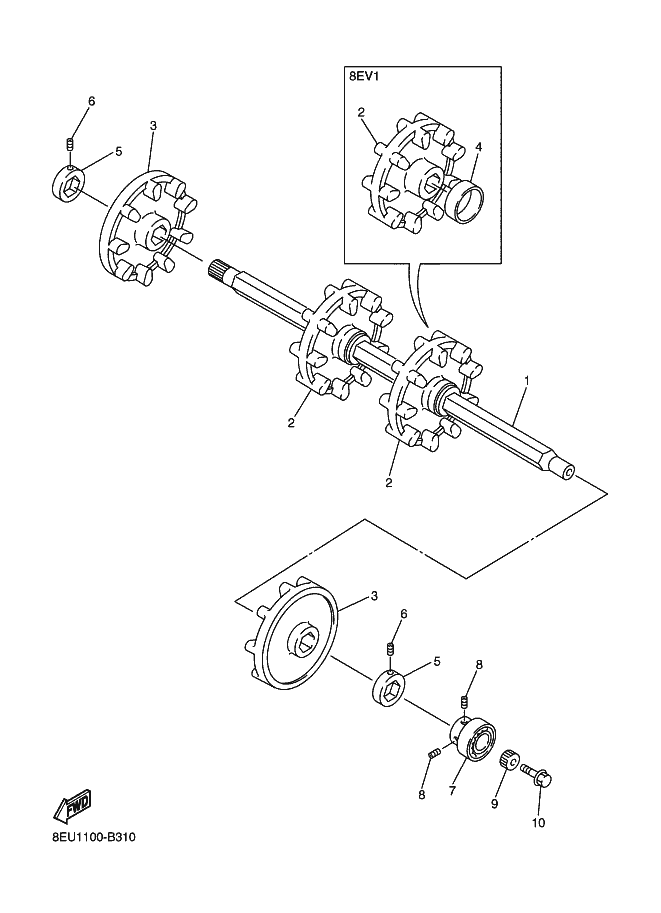 8EV1
2
4
6
5
3
2
2
1
3
6
5
8
8
7
9
10
FWD
8EU1100-B310