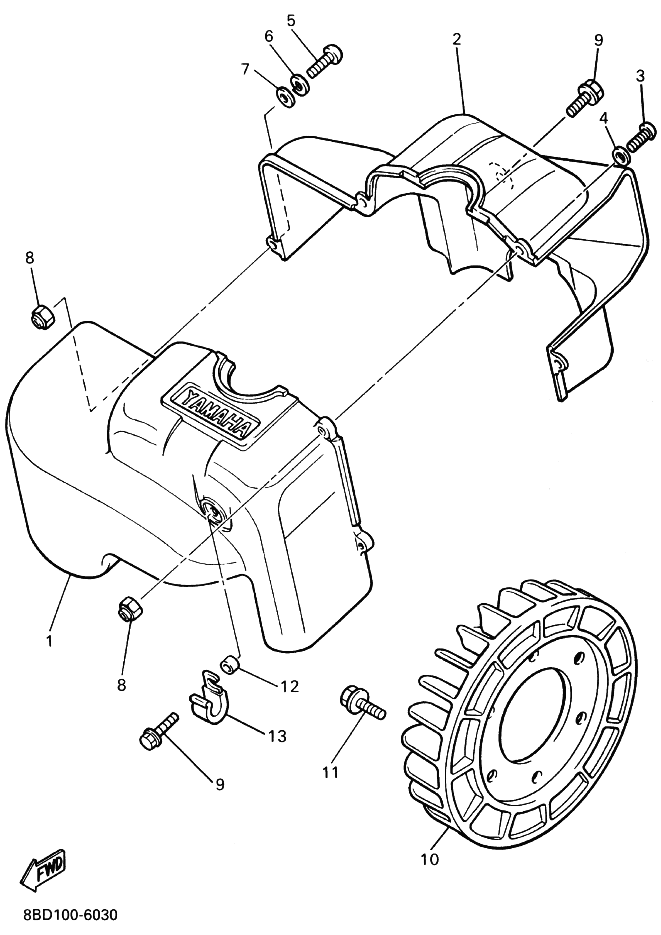 5
6
7
2
9
3
4
8
YAMAHA
1
8
12
13
9
11
10
FWD
8BD100-6030