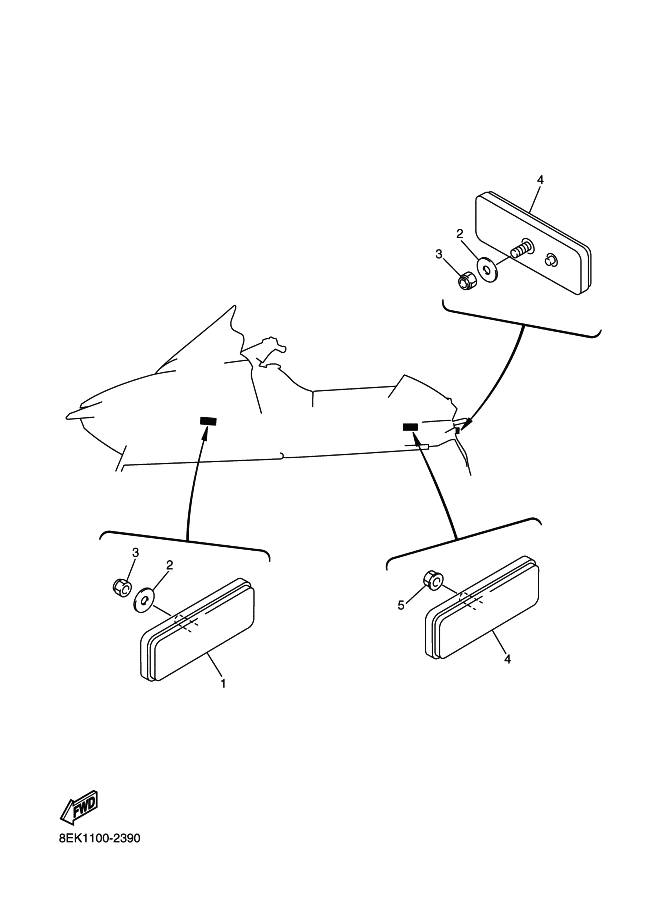 4
2
3
3
2
1
5
4
FWD
8EK1100-2390