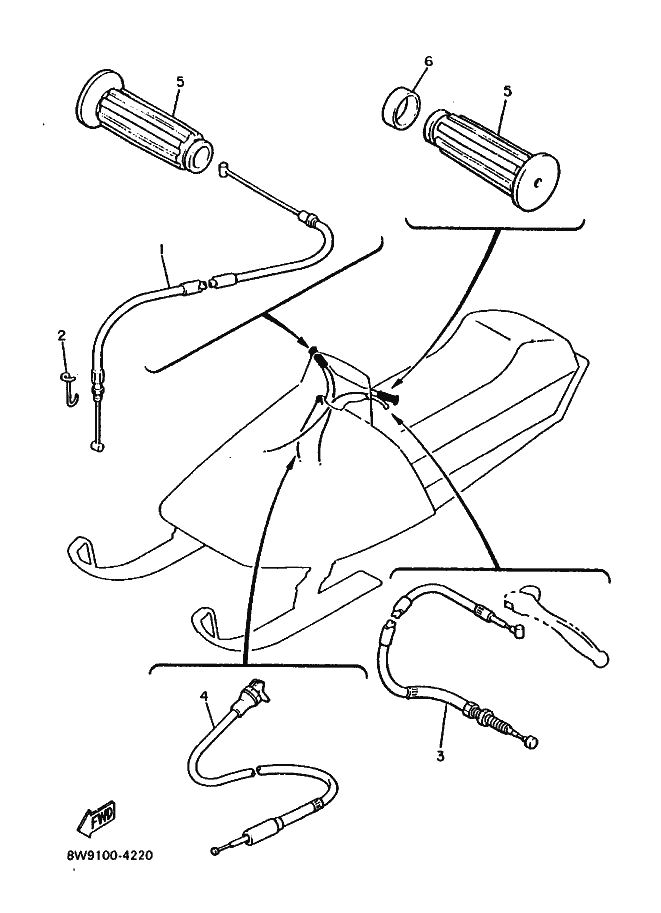 5
6
5
1
2
4
3
FWD
8W9100-4220