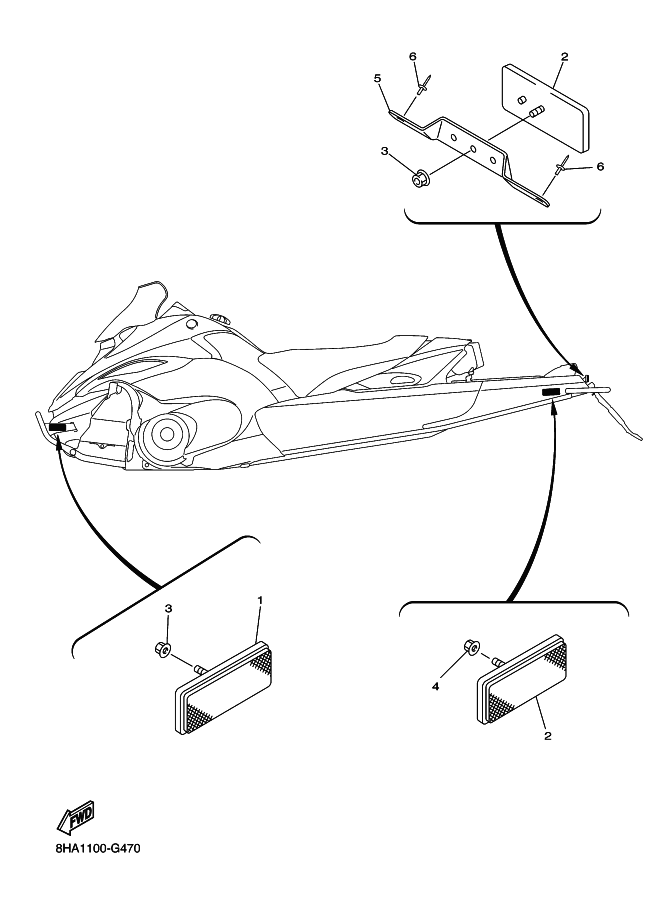 6
2
5
3
6
3
1
4
2
FWD
8HA1100-G470