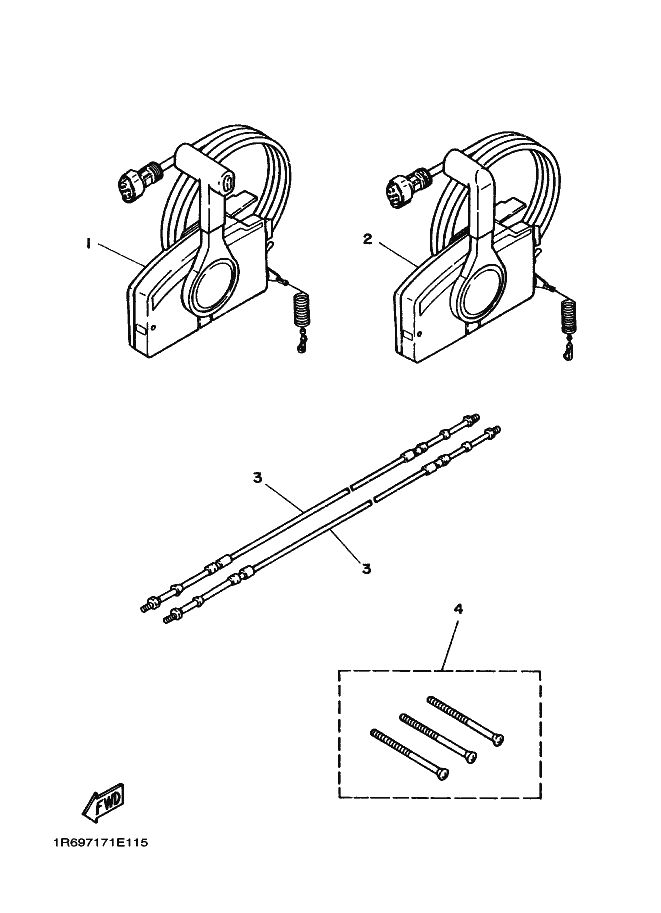 1
2
3
3
4
FWD
1R697171E115