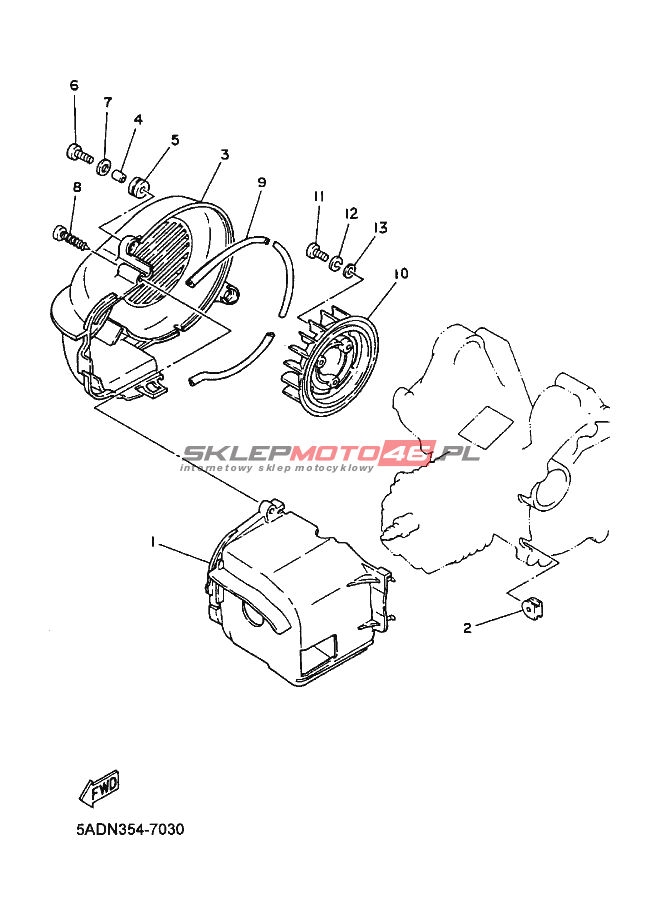 6
7
4
5
3
8
9
11
12
13
10
SKLEPMOTO46.PL
internetowy sklep motocyklowy
1
2
FWD
5ADN354-7030