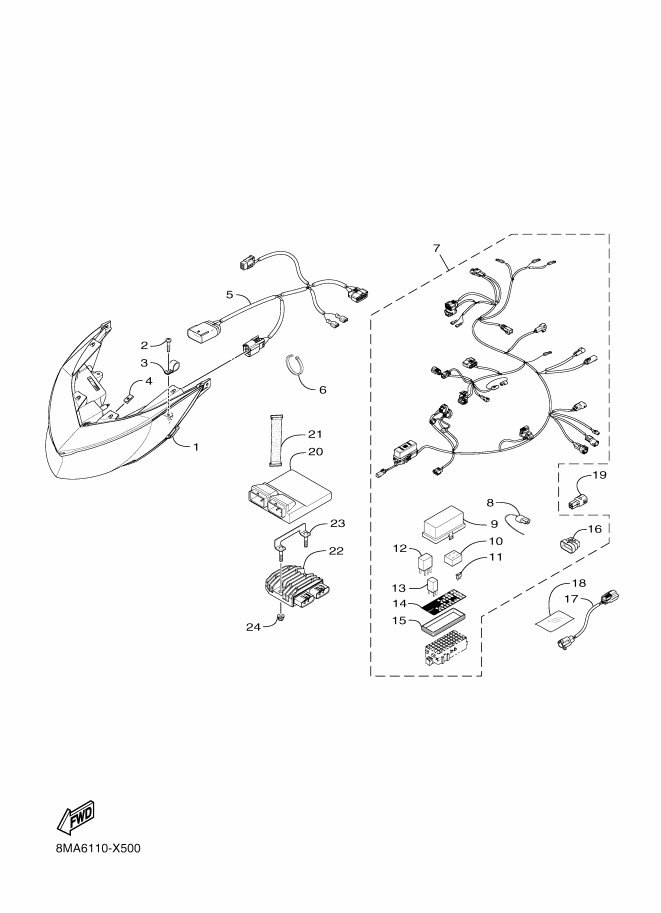 7
5
2
3
4
6
1
21
20
23
22
24
8
9
12
10
11
13
14
15
19
16
18
17
FWD
8MA6110-X500