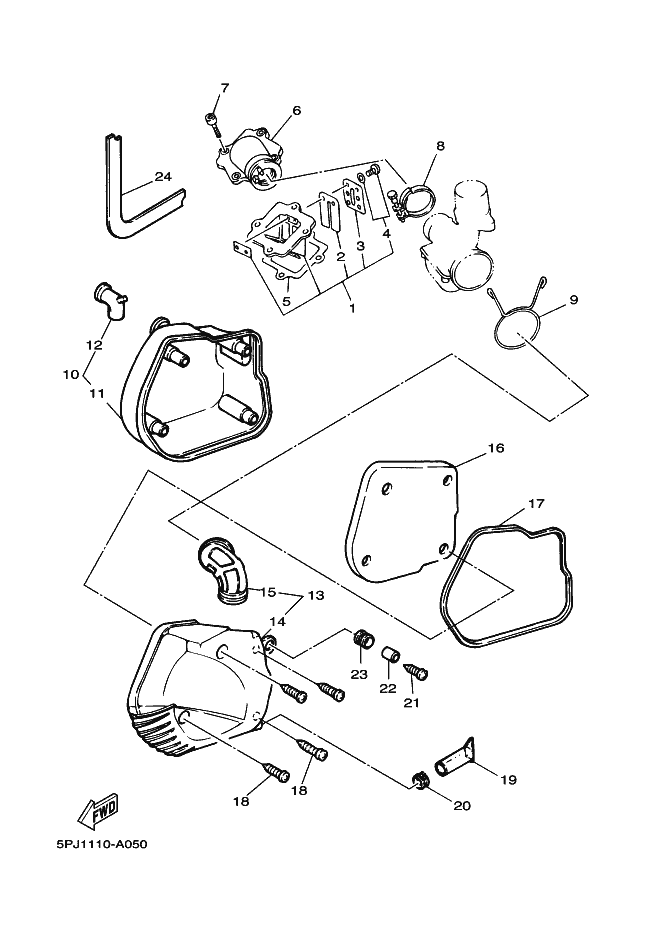 7
6
8
24
2
3
4
5
1
9
12
10
11
16
17
15
13
14
23
22
21
18
18
19
20
FWD
5PJ1110-A050